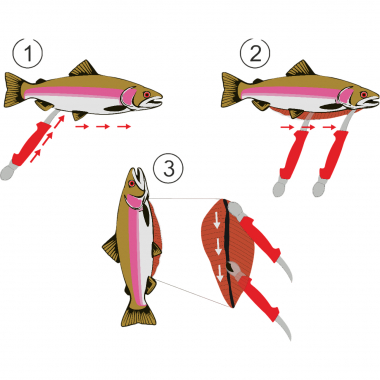 1

2

3