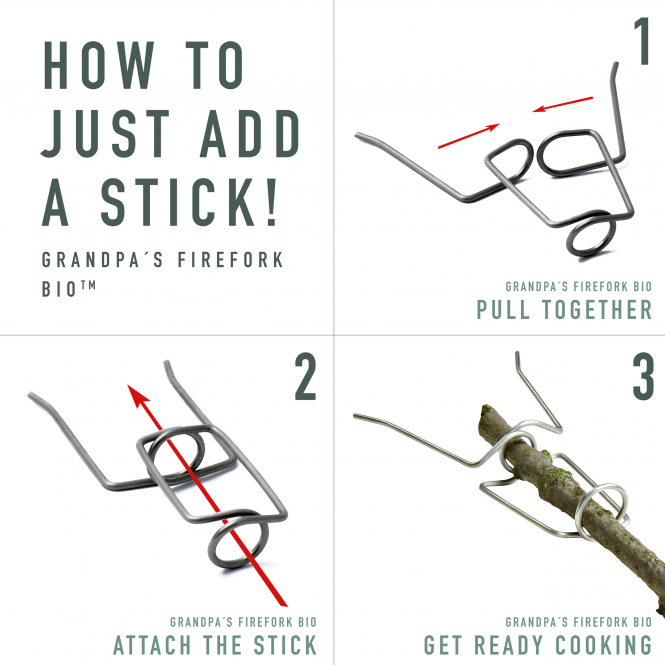 HOW TO JUST ADD A STICK!

GRANDPA´S FIREFORK BIO™

1

GRANDPA´S FIREFORK BIO
PULL TOGETHER

2

GRANDPA´S FIREFORK BIO
ATTACH THE STICK

3

GRANDPA´S FIREFORK BIO
GET READY COOKING