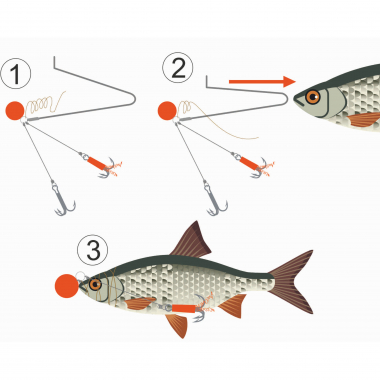 1

2

3