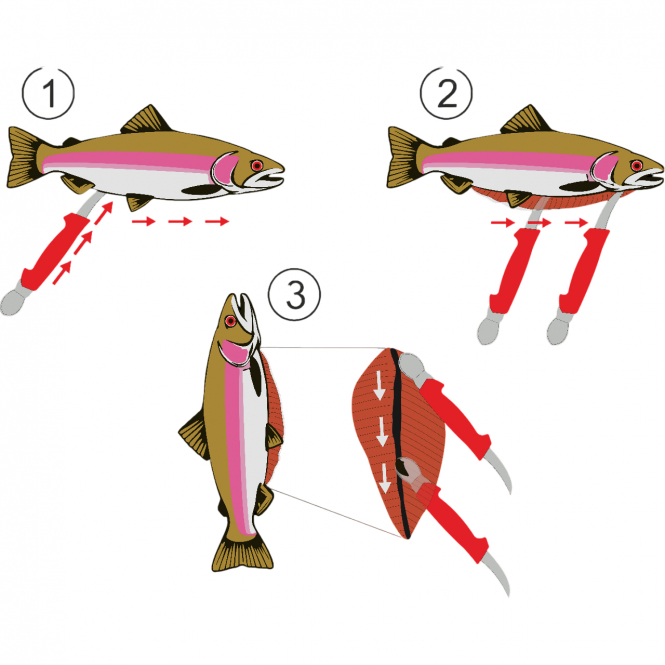 1

2

3