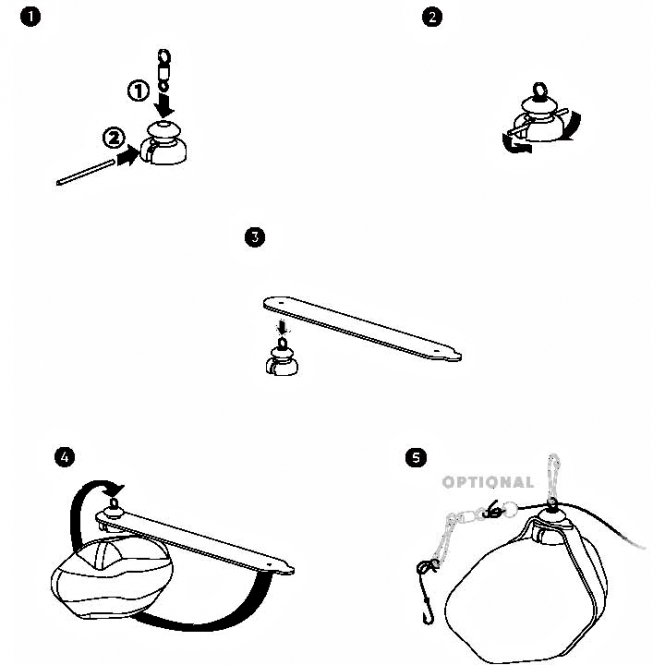 1

①

②

2

3

4

5

OPTIONAL